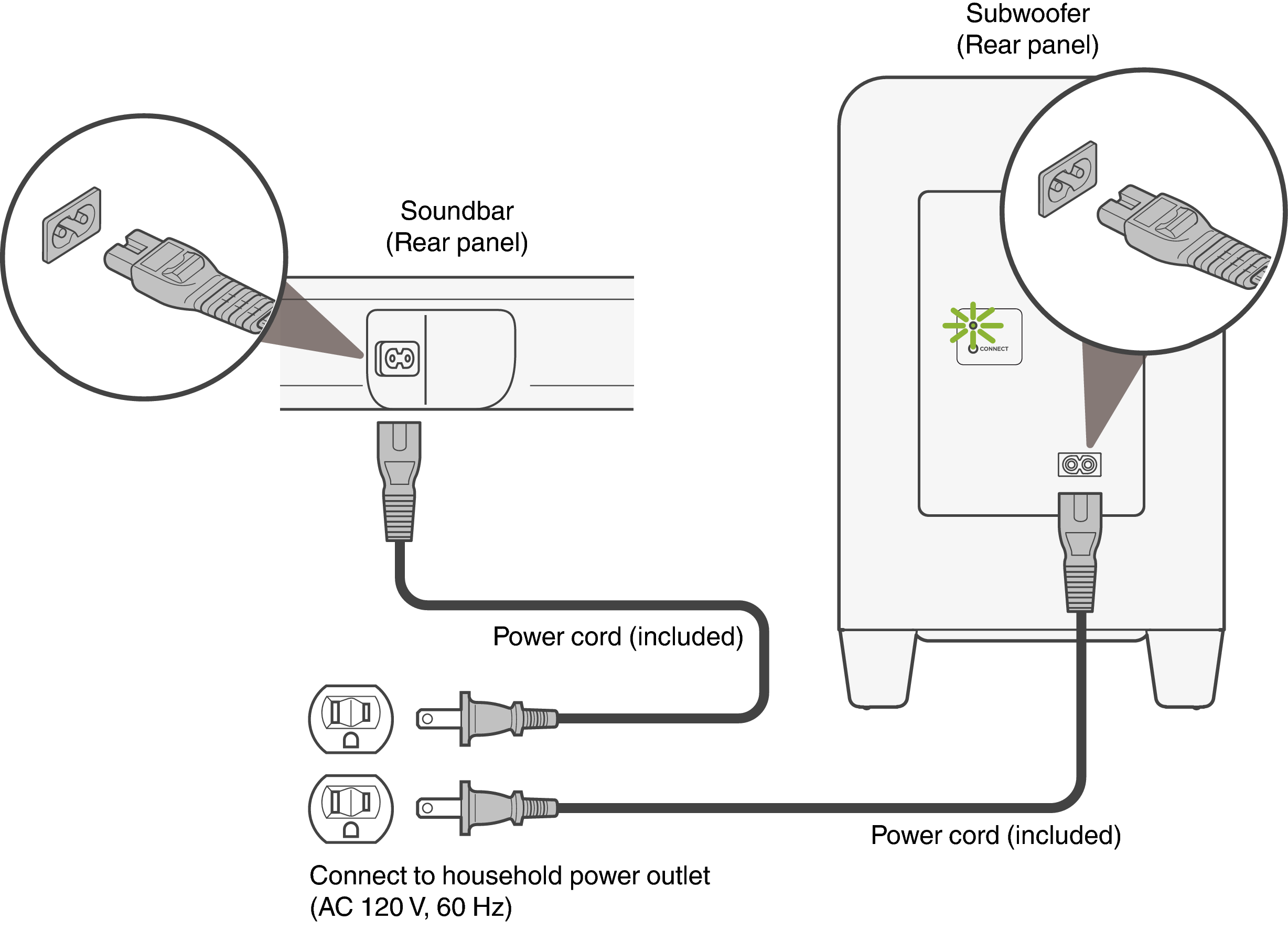 Subwoofer
(Rear panel)

Soundbar
(Rear panel)

CONNECT

Power cord (included)

Power cord (included)

Connect to household power outlet
(AC 120 V, 60 Hz)